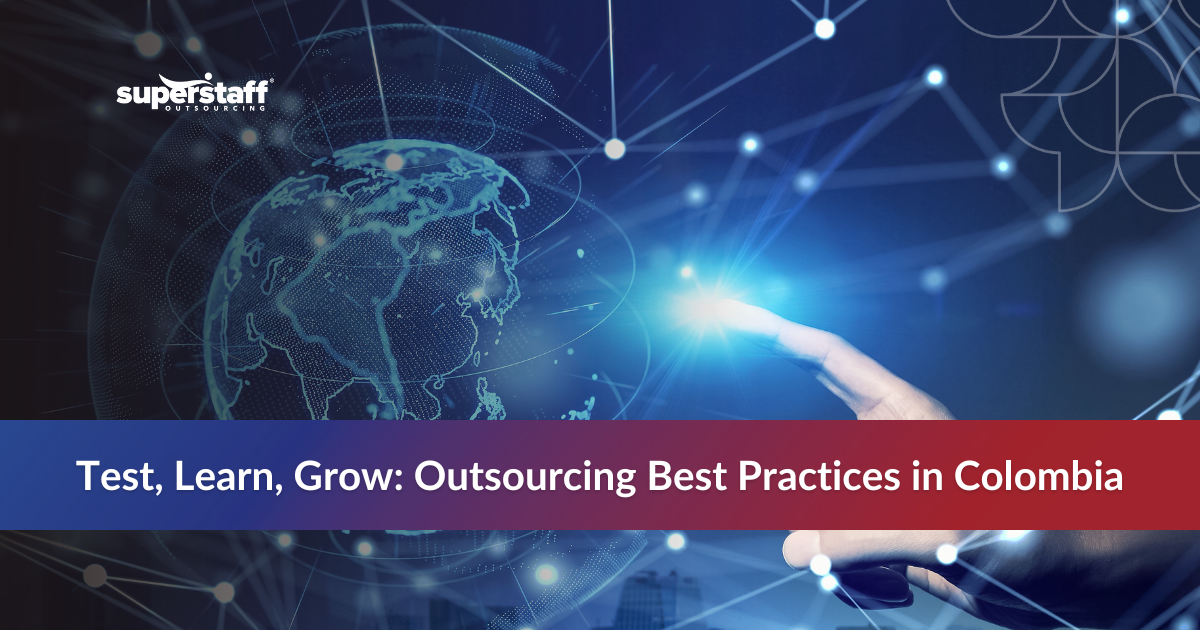 superstaff®
OUTSOURCING

Test, Learn, Grow: Outsourcing Best Practices in Colombia