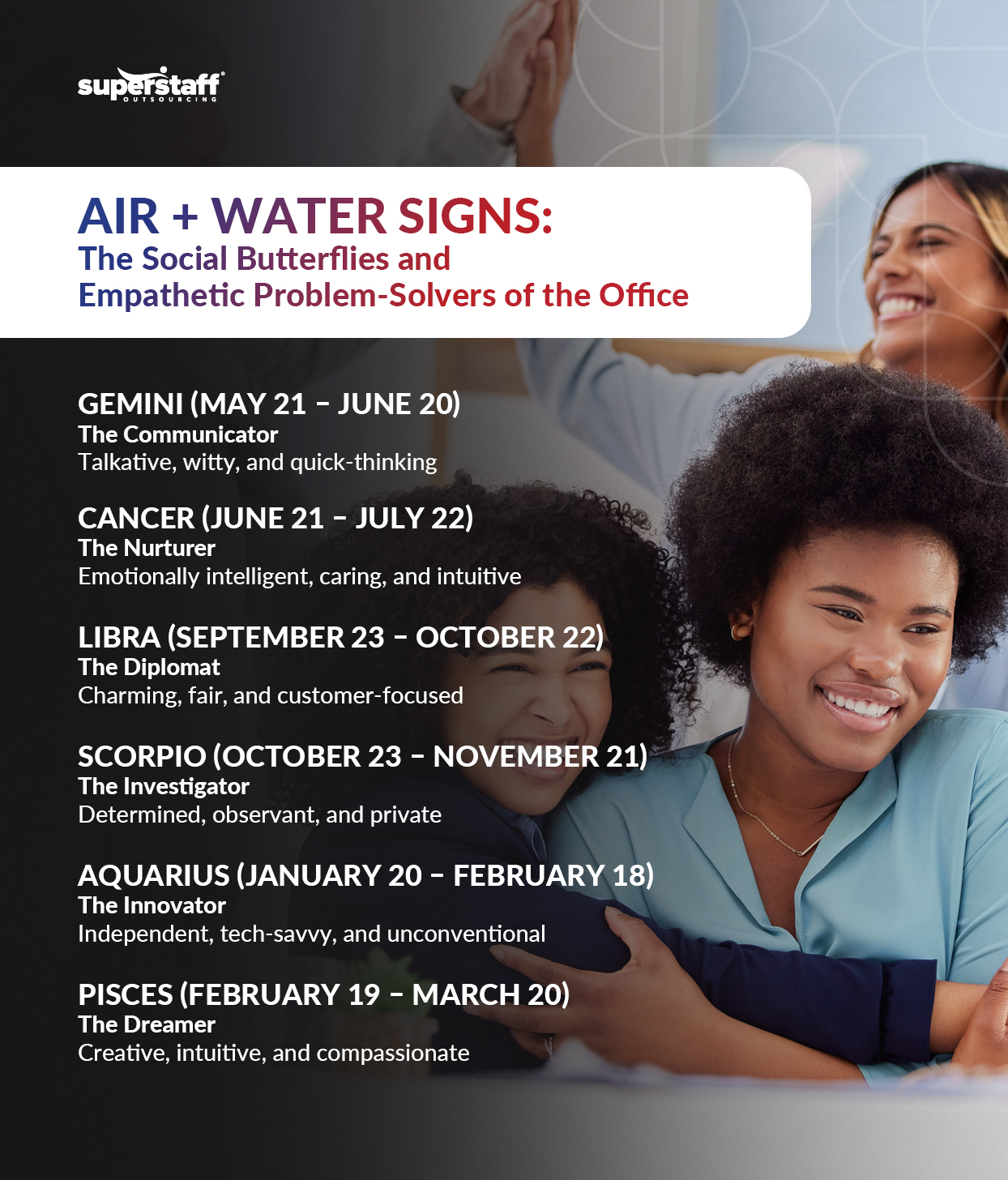 superstaff
OUTSOURCING

AIR + WATER SIGNS:
The Social Butterflies and Empathetic Problem-Solvers of the Office

GEMINI (MAY 21 – JUNE 20)
The Communicator
Talkative, witty, and quick-thinking

CANCER (JUNE 21 – JULY 22)
The Nurturer
Emotionally intelligent, caring, and intuitive

LIBRA (SEPTEMBER 23 – OCTOBER 22)
The Diplomat
Charming, fair, and customer-focused

SCORPIO (OCTOBER 23 – NOVEMBER 21)
The Investigator
Determined, observant, and private

AQUARIUS (JANUARY 20 – FEBRUARY 18)
The Innovator
Independent, tech-savvy, and unconventional

PISCES (FEBRUARY 19 – MARCH 20)
The Dreamer
Creative, intuitive, and compassionate