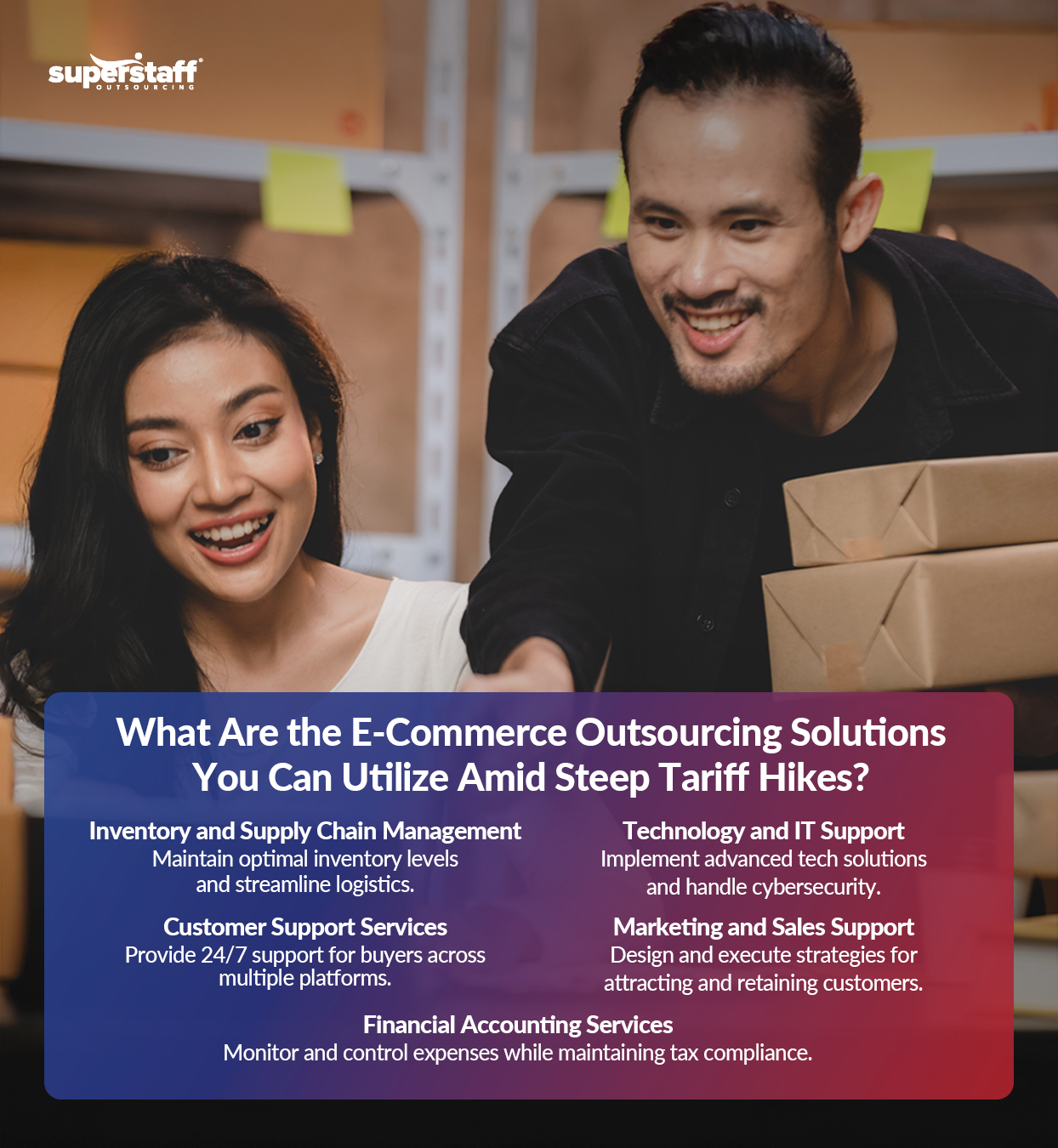 superstaff
OUTSOURCING

What Are the E-Commerce Outsourcing Solutions You Can Utilize Amid Steep Tariff Hikes?

Inventory and Supply Chain Management
Maintain optimal inventory levels and streamline logistics.

Customer Support Services
Provide 24/7 support for buyers across multiple platforms.

Technology and IT Support
Implement advanced tech solutions and handle cybersecurity.

Marketing and Sales Support
Design and execute strategies for attracting and retaining customers.

Financial Accounting Services
Monitor and control expenses while maintaining tax compliance.