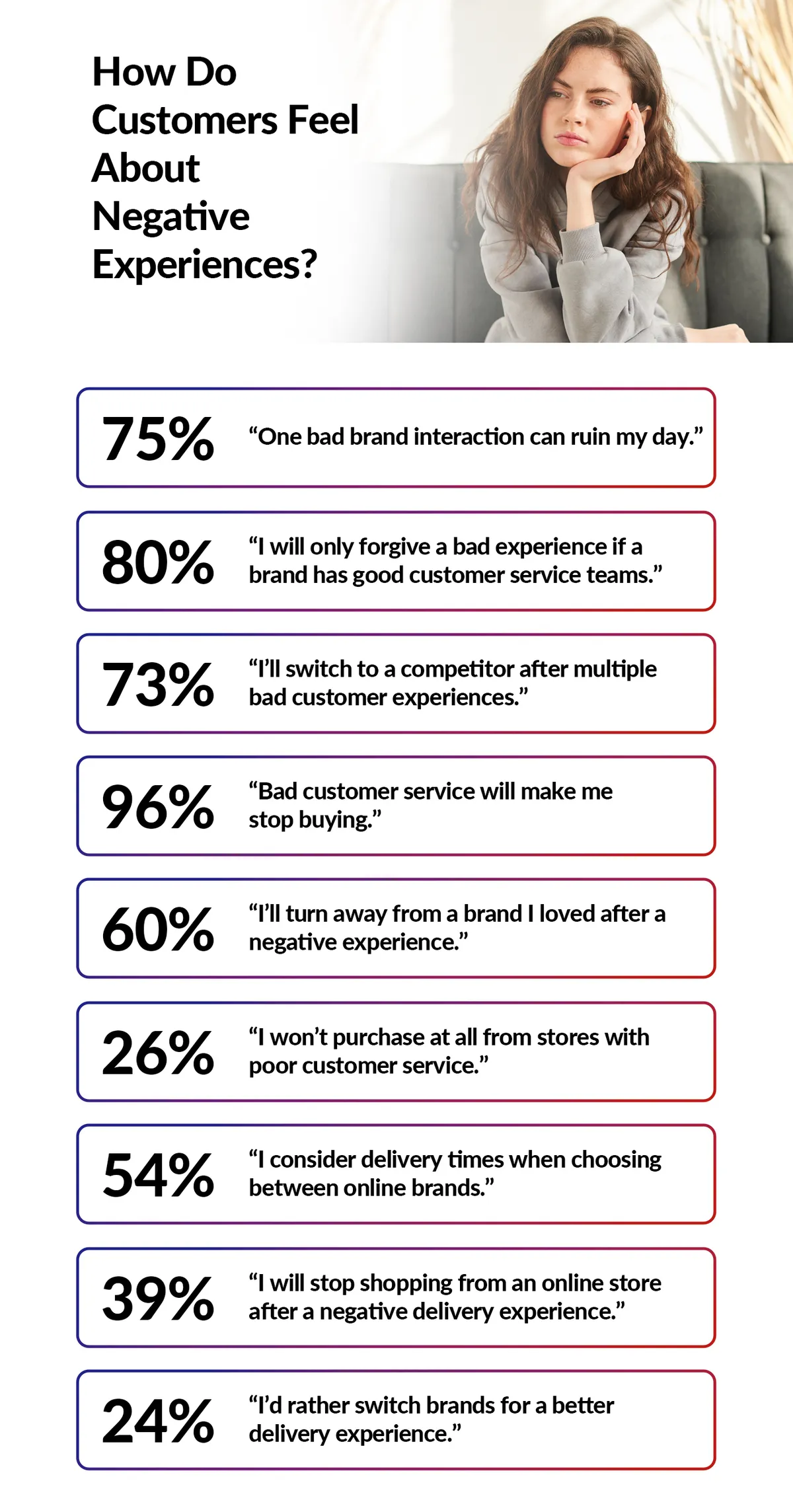 How Do Customers Feel About Negative Experiences?

75% “One bad brand interaction can ruin my day.”

80% “I will only forgive a bad experience if a brand has good customer service teams.”

73% “I’ll switch to a competitor after multiple bad customer experiences.”

96% “Bad customer service will make me stop buying.”

60% “I’ll turn away from a brand I loved after a negative experience.”

26% “I won’t purchase at all from stores with poor customer service.”

54% “I consider delivery times when choosing between online brands.”

39% “I will stop shopping from an online store after a negative delivery experience.”

24% “I’d rather switch brands for a better delivery experience.”