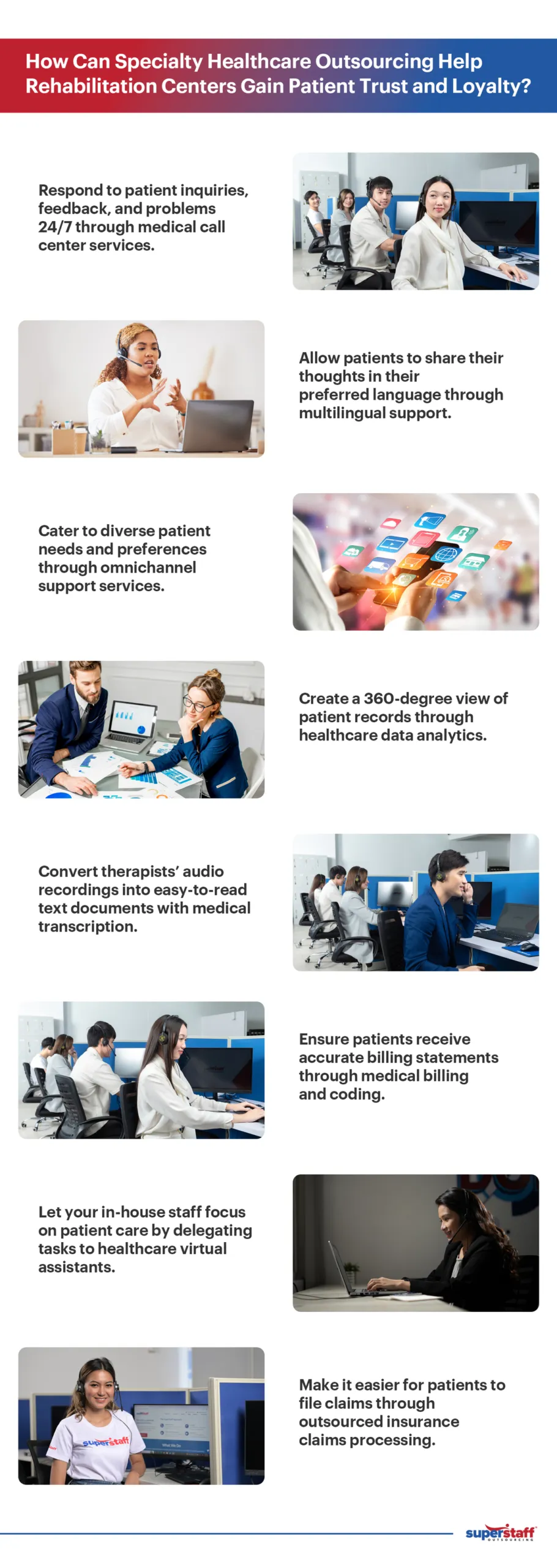 How Can Specialty Healthcare Outsourcing Help Rehabilitation Centers Gain Patient Trust and Loyalty?

Respond to patient inquiries, feedback, and problems 24/7 through medical call center services.

Allow patients to share their thoughts in their preferred language through multilingual support.

Cater to diverse patient needs and preferences through omnichannel support services.

Create a 360-degree view of patient records through healthcare data analytics.

Convert therapists' audio recordings into easy-to-read text documents with medical transcription.

Ensure patients receive accurate billing statements through medical billing and coding.

Let your in-house staff focus on patient care by delegating tasks to healthcare virtual assistants.

superstaff

Make it easier for patients to file claims through outsourced insurance claims processing.

superstaff OUTSOURCING